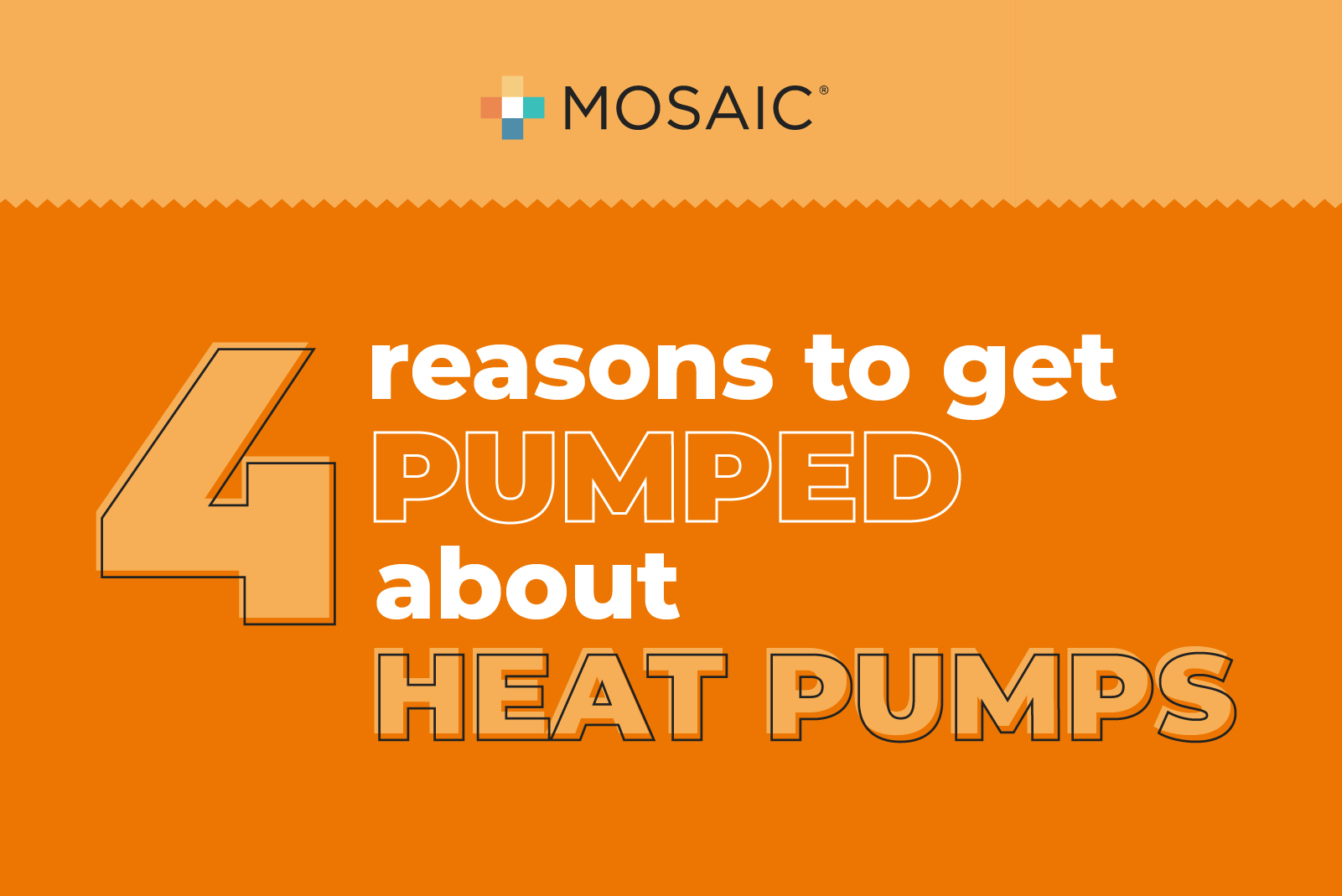 MOSAIC®

4 reasons to get PUMPED about HEAT PUMPS