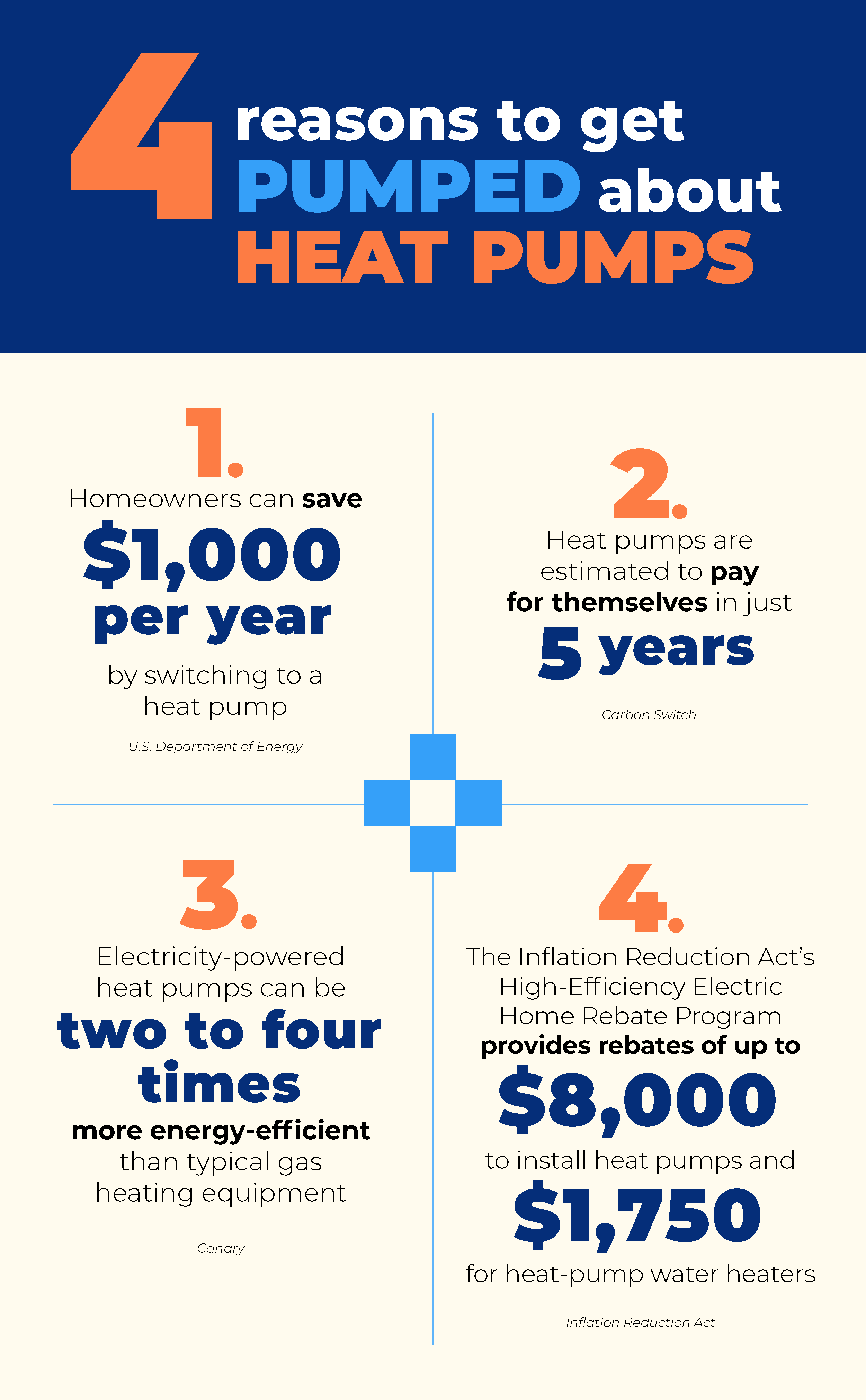 4 reasons to get PUMPED about HEAT PUMPS

1.
Homeowners can save
$1,000 per year
by switching to a heat pump

U.S. Department of Energy

2.
Heat pumps are estimated to pay for themselves in just
5 years

Carbon Switch

3.
Electricity-powered heat pumps can be
two to four times
more energy-efficient than typical gas heating equipment

Canary

4.
The Inflation Reduction Act's High-Efficiency Electric Home Rebate Program provides rebates of up to
$8,000
to install heat pumps and
$1,750
for heat-pump water heaters

Inflation Reduction Act